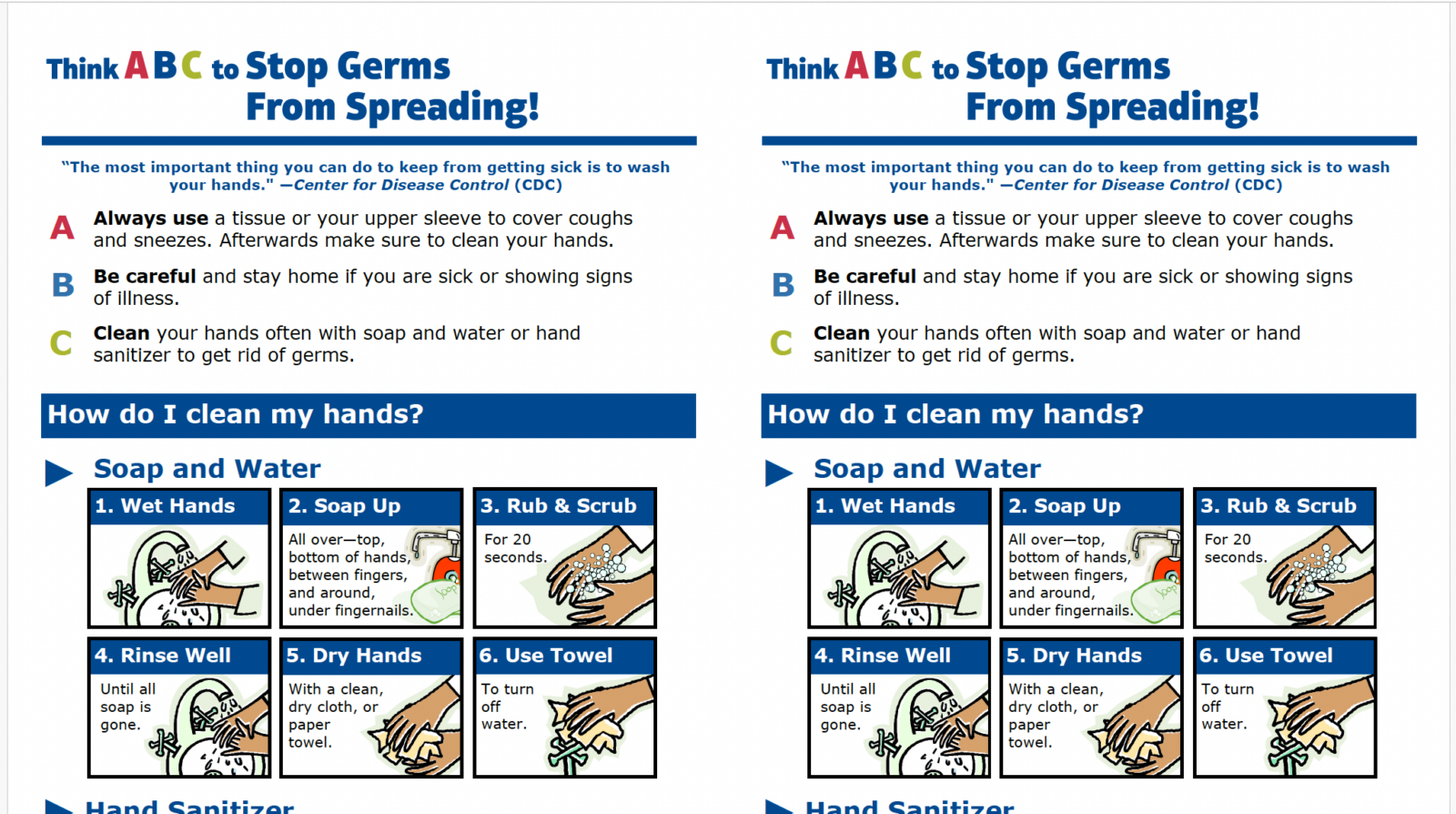 Think A B C to Stop Germs From Spreading!

"The most important thing you can do to keep from getting sick is to wash your hands." —Center for Disease Control (CDC)

A Always use a tissue or your upper sleeve to cover coughs and sneezes. Afterwards make sure to clean your hands.

B Be careful and stay home if you are sick or showing signs of illness.

C Clean your hands often with soap and water or hand sanitizer to get rid of germs.

How do I clean my hands?

Soap and Water

1. Wet Hands

2. Soap Up
All over—top, bottom of hands, between fingers, and around, under fingernails.
Soap

3. Rub & Scrub
For 20 seconds.

4. Rinse Well
Until all soap is gone.

5. Dry Hands
With a clean, dry cloth, or paper towel.

6. Use Towel
To turn off water.

Hand Sanitizer

Think A B C to Stop Germs From Spreading!

"The most important thing you can do to keep from getting sick is to wash your hands." —Center for Disease Control (CDC)

A Always use a tissue or your upper sleeve to cover coughs and sneezes. Afterwards make sure to clean your hands.

B Be careful and stay home if you are sick or showing signs of illness.

C Clean your hands often with soap and water or hand sanitizer to get rid of germs.

How do I clean my hands?

Soap and Water

1. Wet Hands

2. Soap Up
All over—top, bottom of hands, between fingers, and around, under fingernails.
Soap

3. Rub & Scrub
For 20 seconds.

4. Rinse Well
Until all soap is gone.

5. Dry Hands
With a clean, dry cloth, or paper towel.

6. Use Towel
To turn off water.

Hand Sanitizer